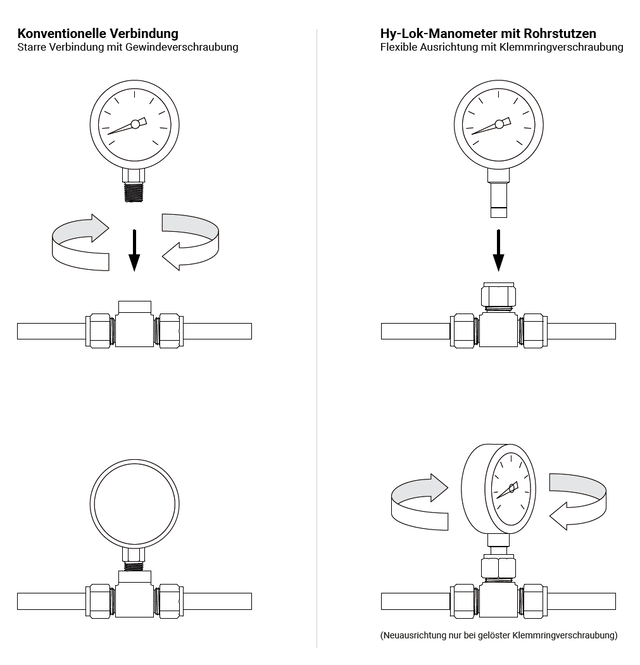 Konventionelle Verbindung
Starre Verbindung mit Gewindeverschraubung

Hy-Lok-Manometer mit Rohrstutzen
Flexible Ausrichtung mit Klemmringverschraubung

(Neuausrichtung nur bei gelöster Klemmringverschraubung)