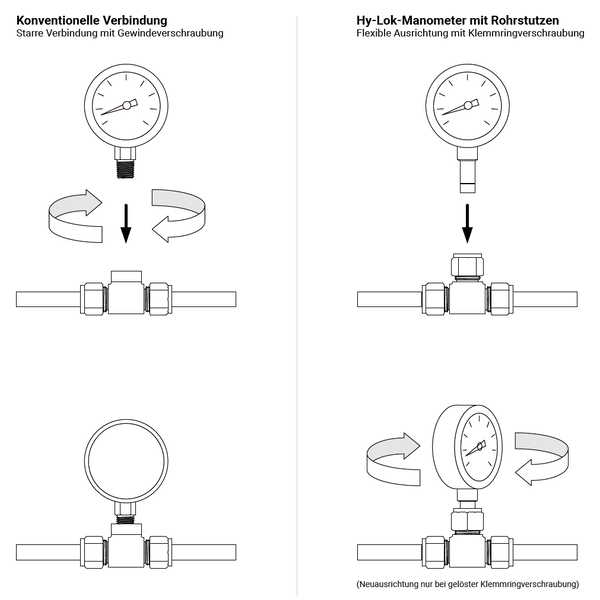 Konventionelle Verbindung
Starre Verbindung mit Gewindeverschraubung

Hy-Lok-Manometer mit Rohrstutzen
Flexible Ausrichtung mit Klemmringverschraubung

(Neuausrichtung nur bei gelöster Klemmringverschraubung)