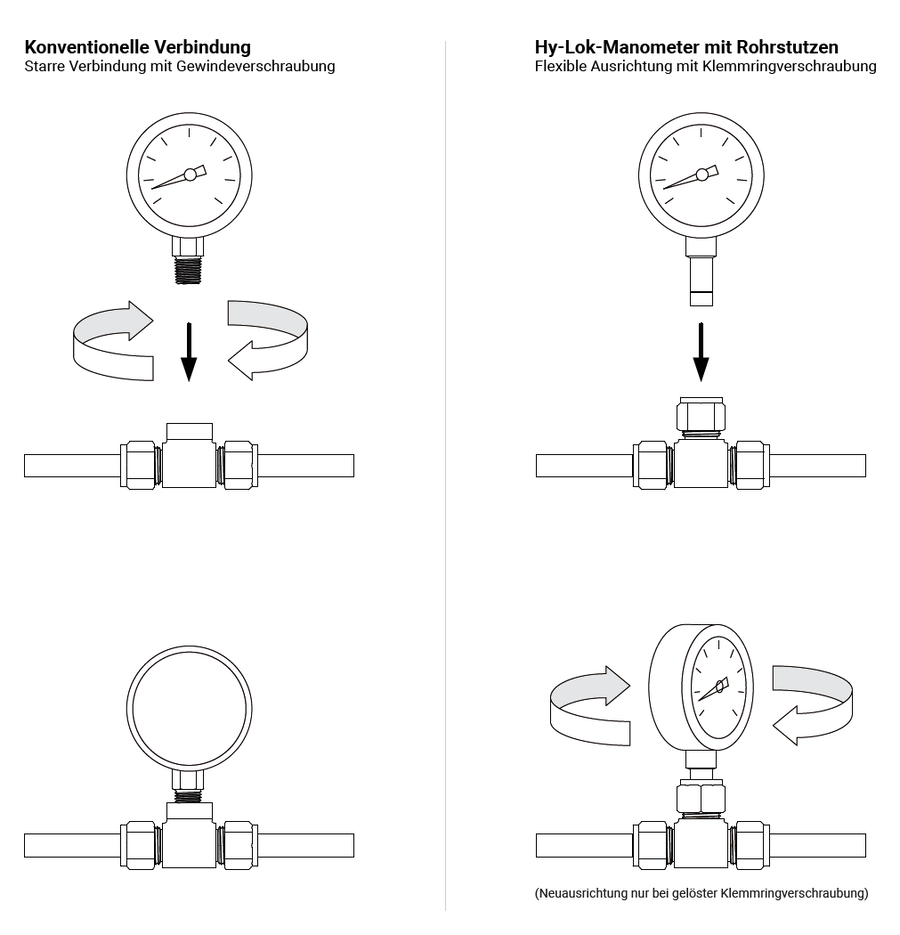 Konventionelle Verbindung
Starre Verbindung mit Gewindeverschraubung

Hy-Lok-Manometer mit Rohrstutzen
Flexible Ausrichtung mit Klemmringverschraubung

(Neuausrichtung nur bei gelöster Klemmringverschraubung)